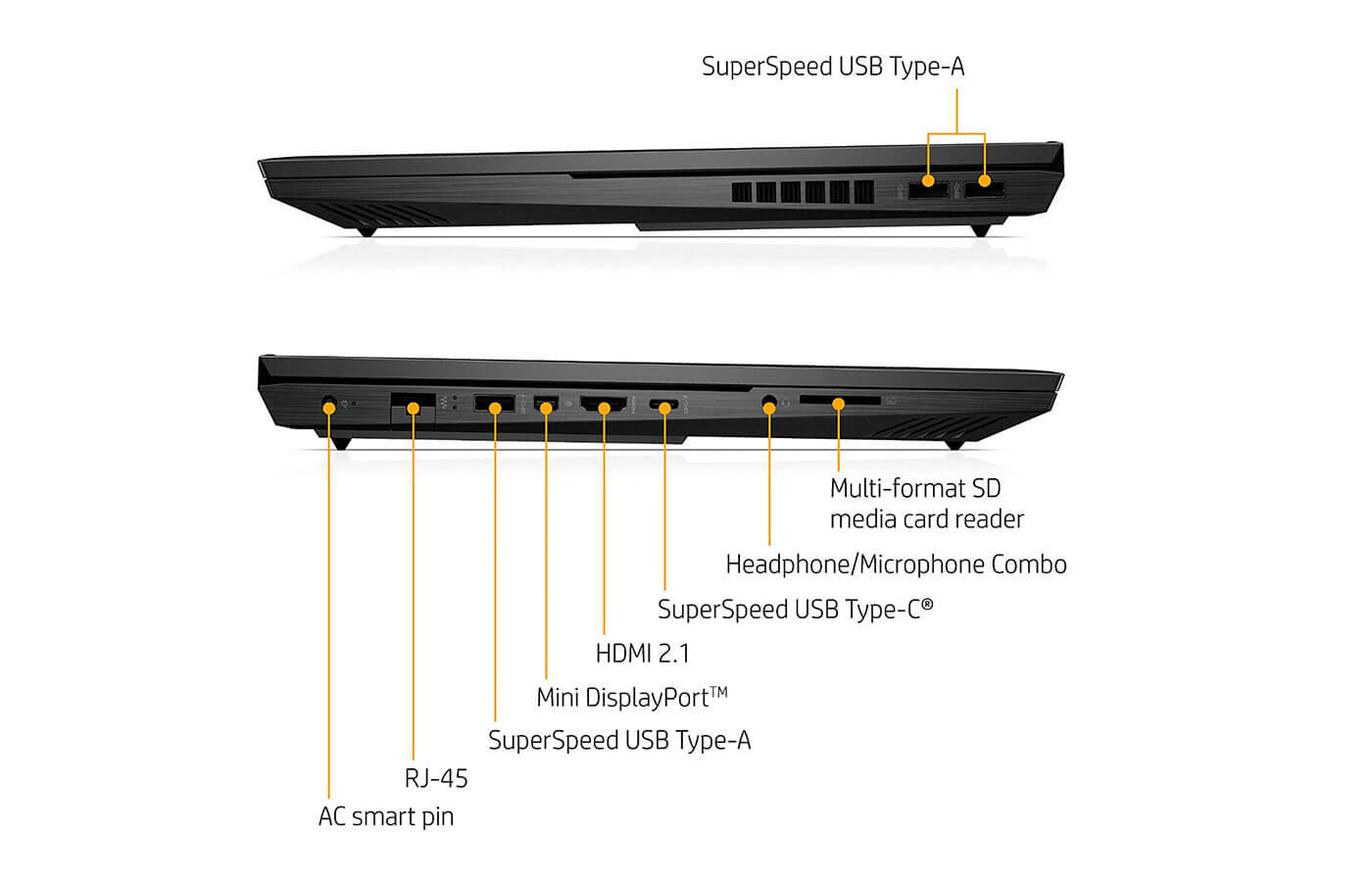 SuperSpeed USB Type-A

Multi-format SD media card reader

Headphone/Microphone Combo

SuperSpeed USB Type-C®

HDMI 2.1

Mini DisplayPort™

SuperSpeed USB Type-A

RJ-45

AC smart pin